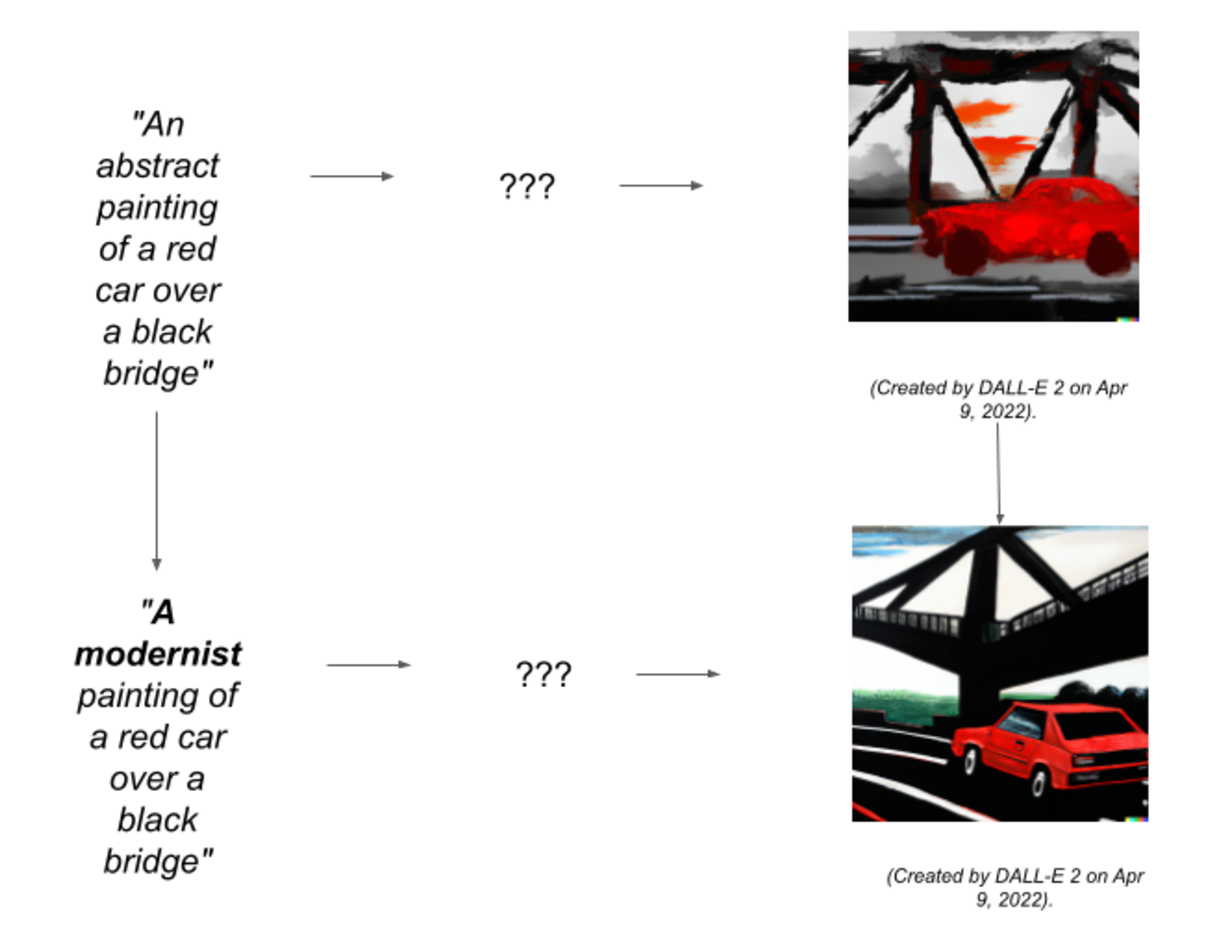 "An abstract painting of a red car over a black bridge"

???

(Created by DALL-E 2 on Apr 9, 2022).

"A modernist painting of a red car over a black bridge"

???

(Created by DALL-E 2 on Apr 9, 2022).